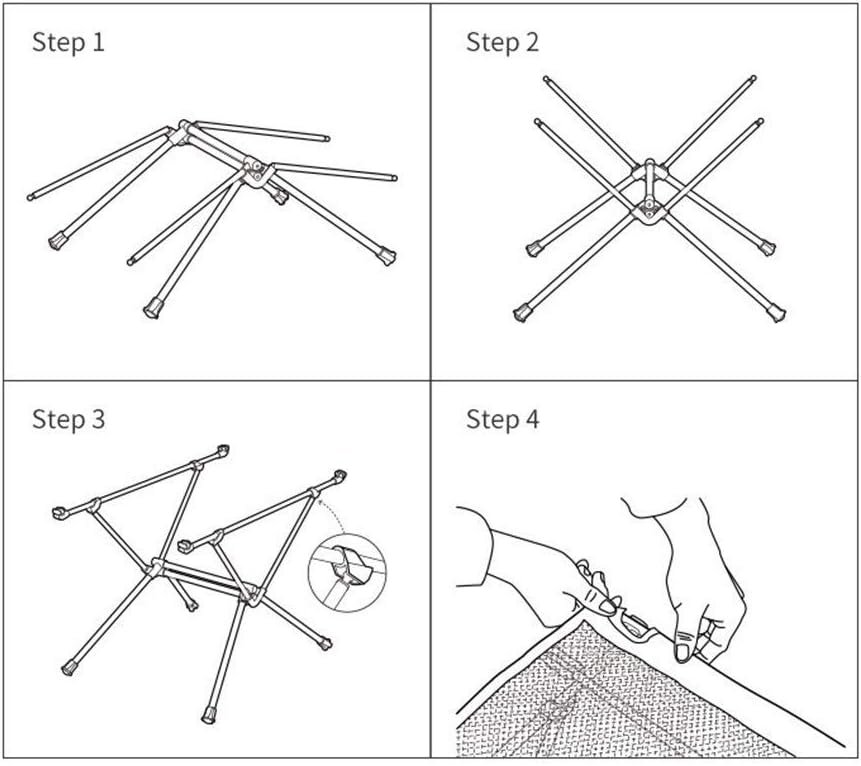 Step 1

Step 2

Step 3

Step 4